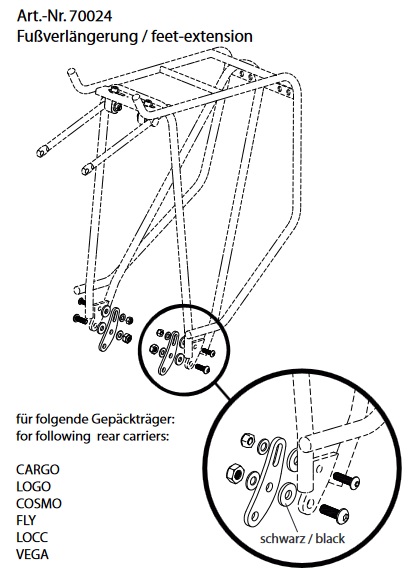 Art.-Nr. 70024
Fußverlängerung / feet-extension

für folgende Gepäckträger:
for following rear carriers:

CARGO
LOGO
COSMO
FLY
LOCC
VEGA

schwarz / black